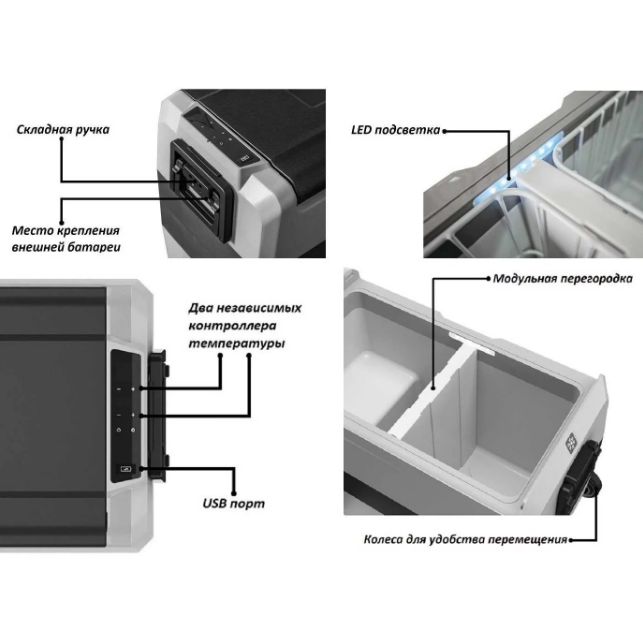 Складная ручка

Место крепления внешней батареи

LED подсветка

Два независимых контроллера температуры

USB порт

Модульная перегородка

Колеса для удобства перемещения